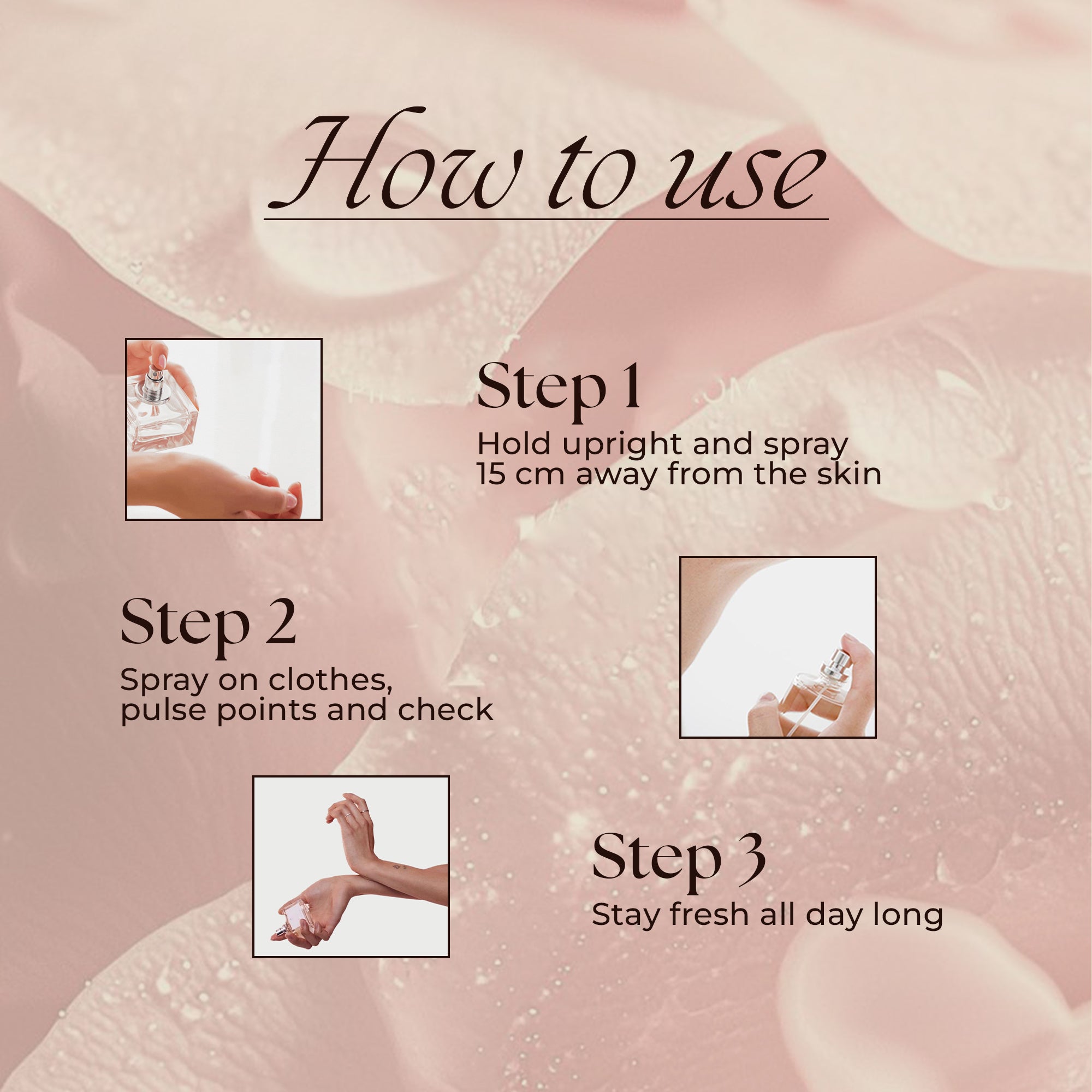 How to use

Step 1
Hold upright and spray 15 cm away from the skin

Step 2
Spray on clothes, pulse points and check

Step 3
Stay fresh all day long