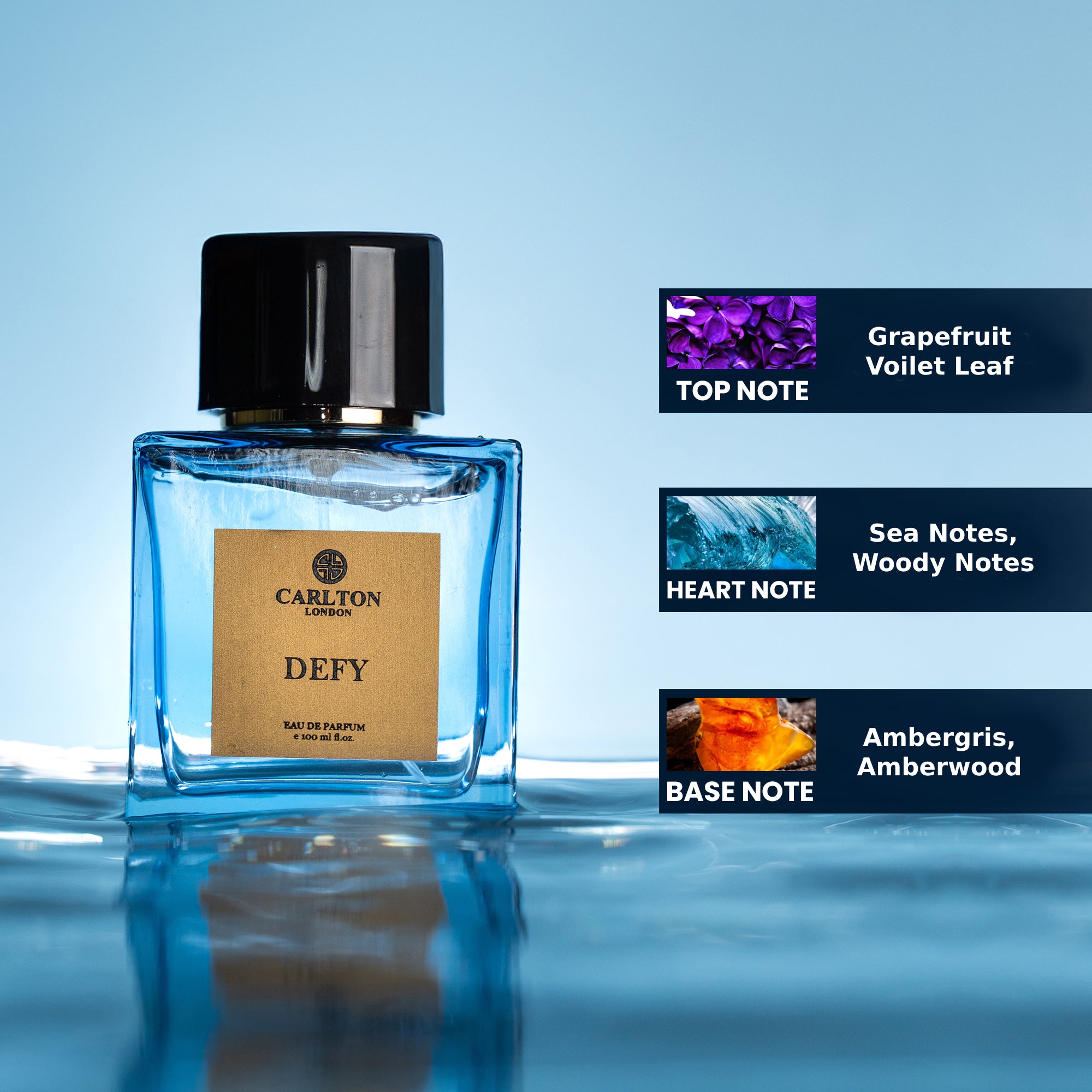 CARLTON
LONDON

DEFY

EAU DE PARFUM
e 100 ml fl.oz.

TOP NOTE

Grapefruit
Voilet Leaf

HEART NOTE

Sea Notes,
Woody Notes

BASE NOTE

Ambergris,
Amberwood