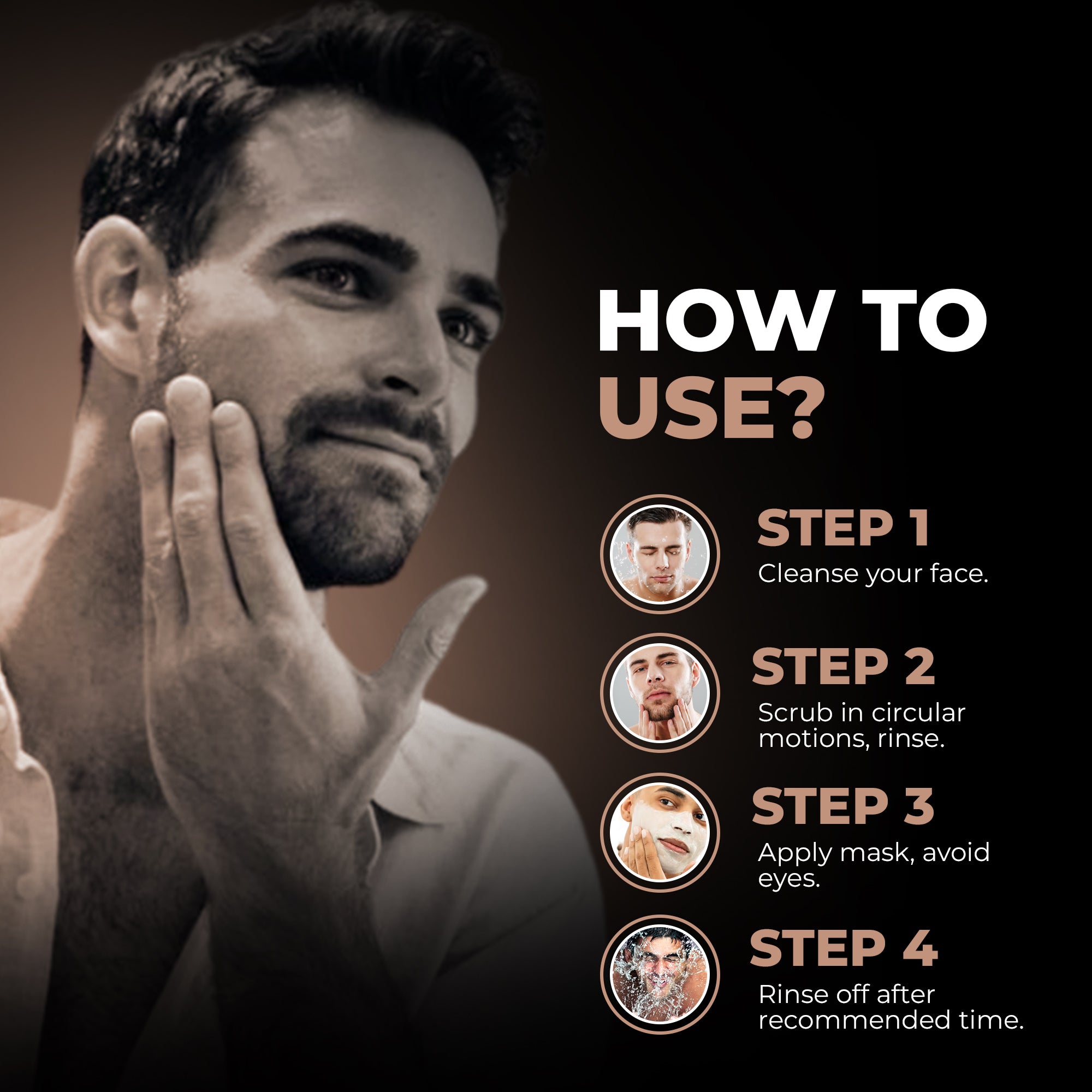 HOW TO USE?

STEP 1
Cleanse your face.

STEP 2
Scrub in circular motions, rinse.

STEP 3
Apply mask, avoid eyes.

STEP 4
Rinse off after recommended time.